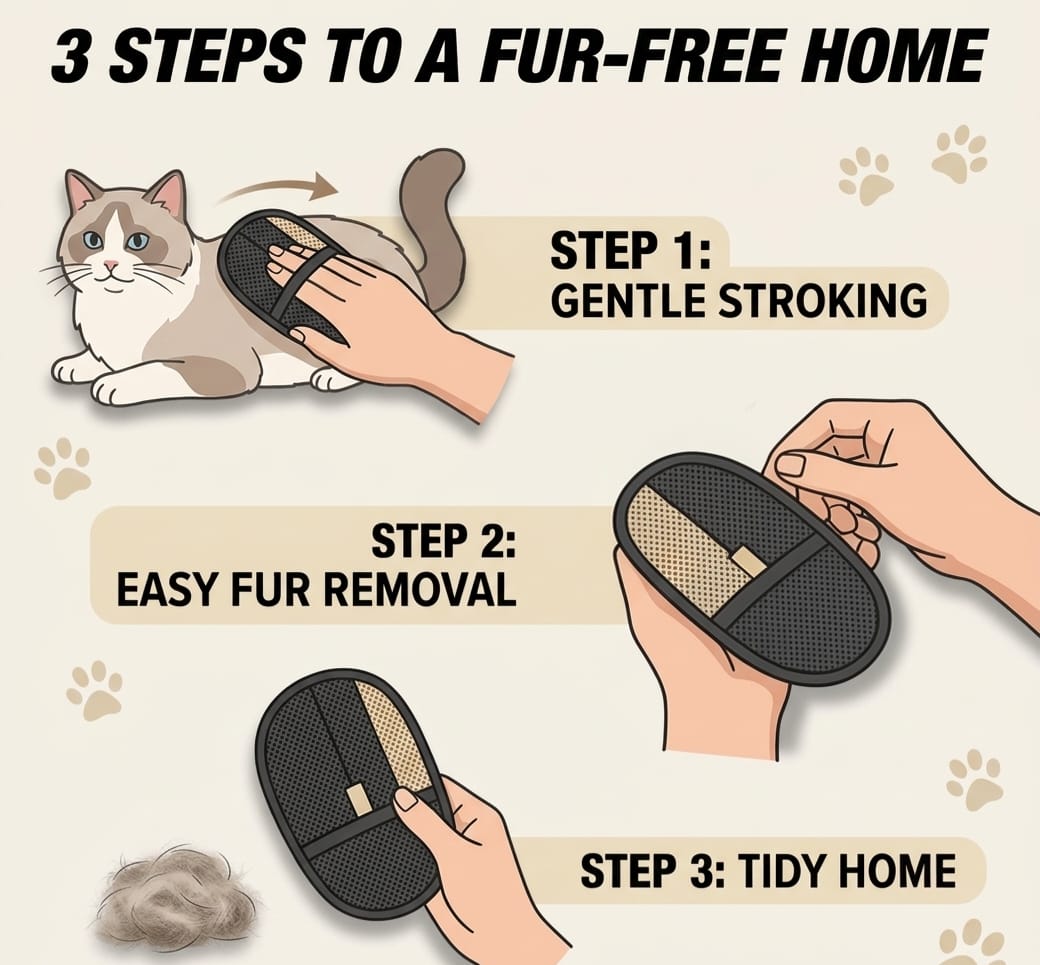 3 STEPS TO A FUR-FREE HOME

STEP 1:
GENTLE STROKING

STEP 2:
EASY FUR REMOVAL

STEP 3: TIDY HOME